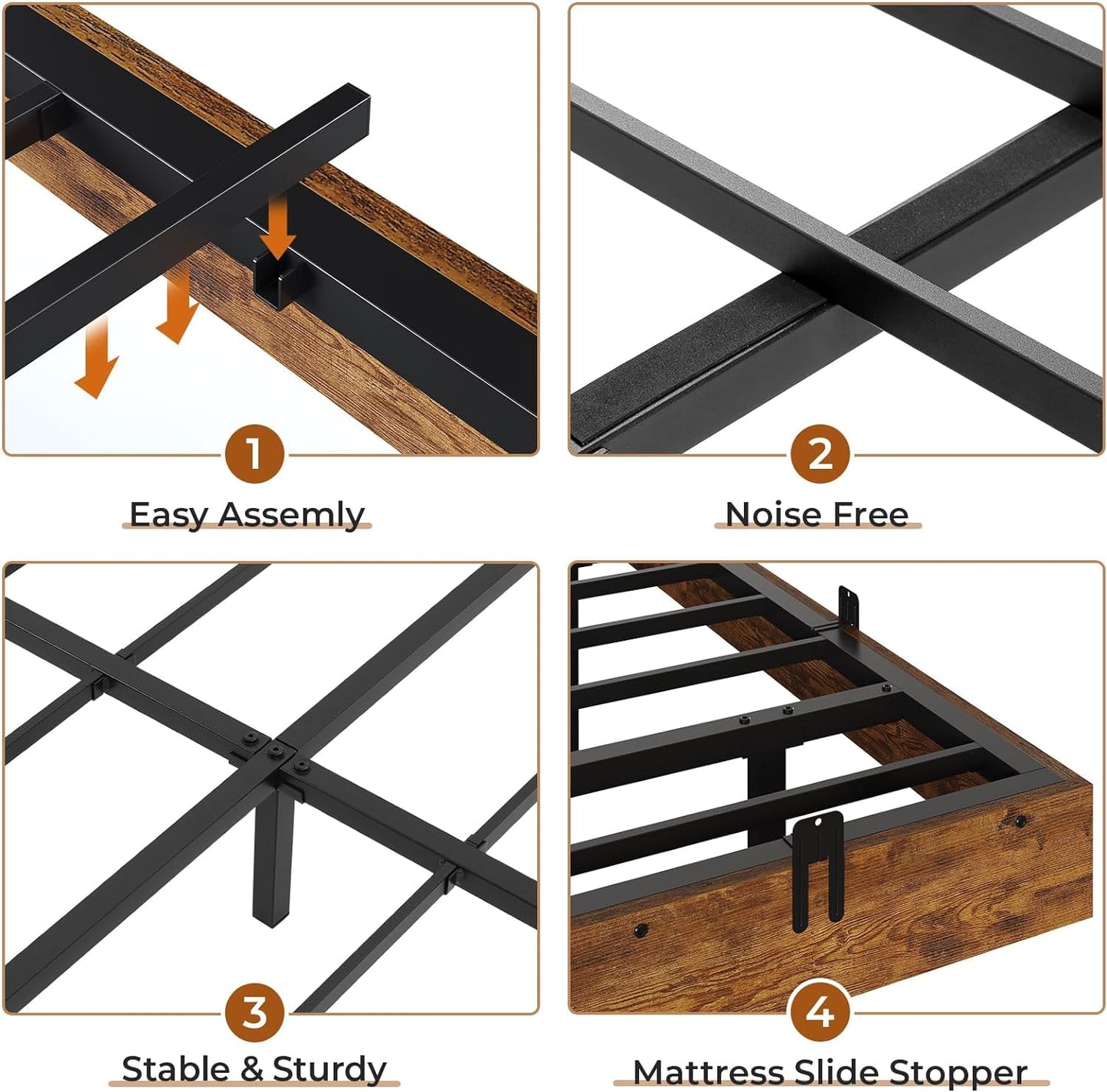 1

Easy Assemly

2

Noise Free

3

Stable & Sturdy

4

Mattress Slide Stopper