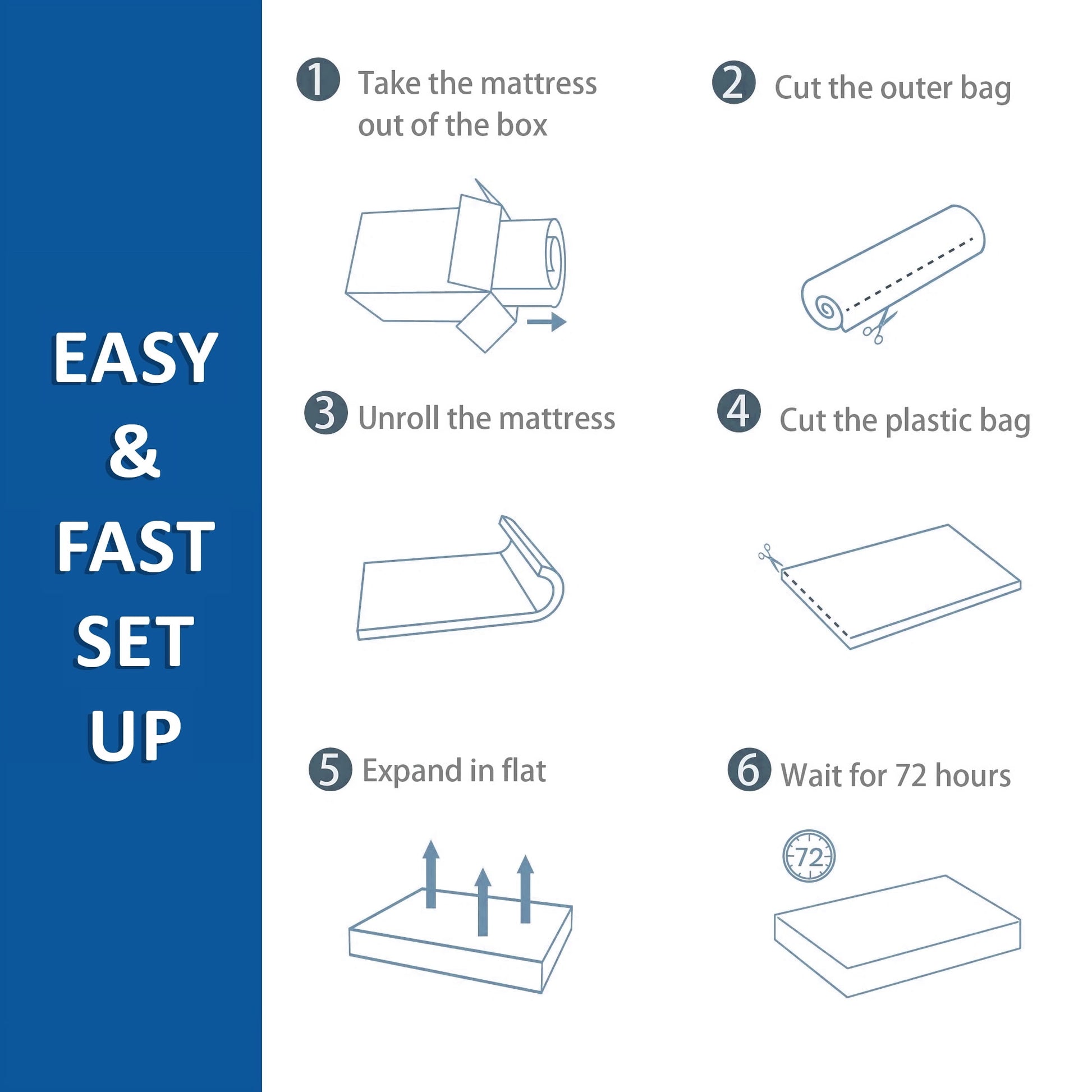 EASY
&
FAST
SET
UP

1 Take the mattress out of the box

2 Cut the outer bag

3 Unroll the mattress

4 Cut the plastic bag

5 Expand in flat

6 Wait for 72 hours

72