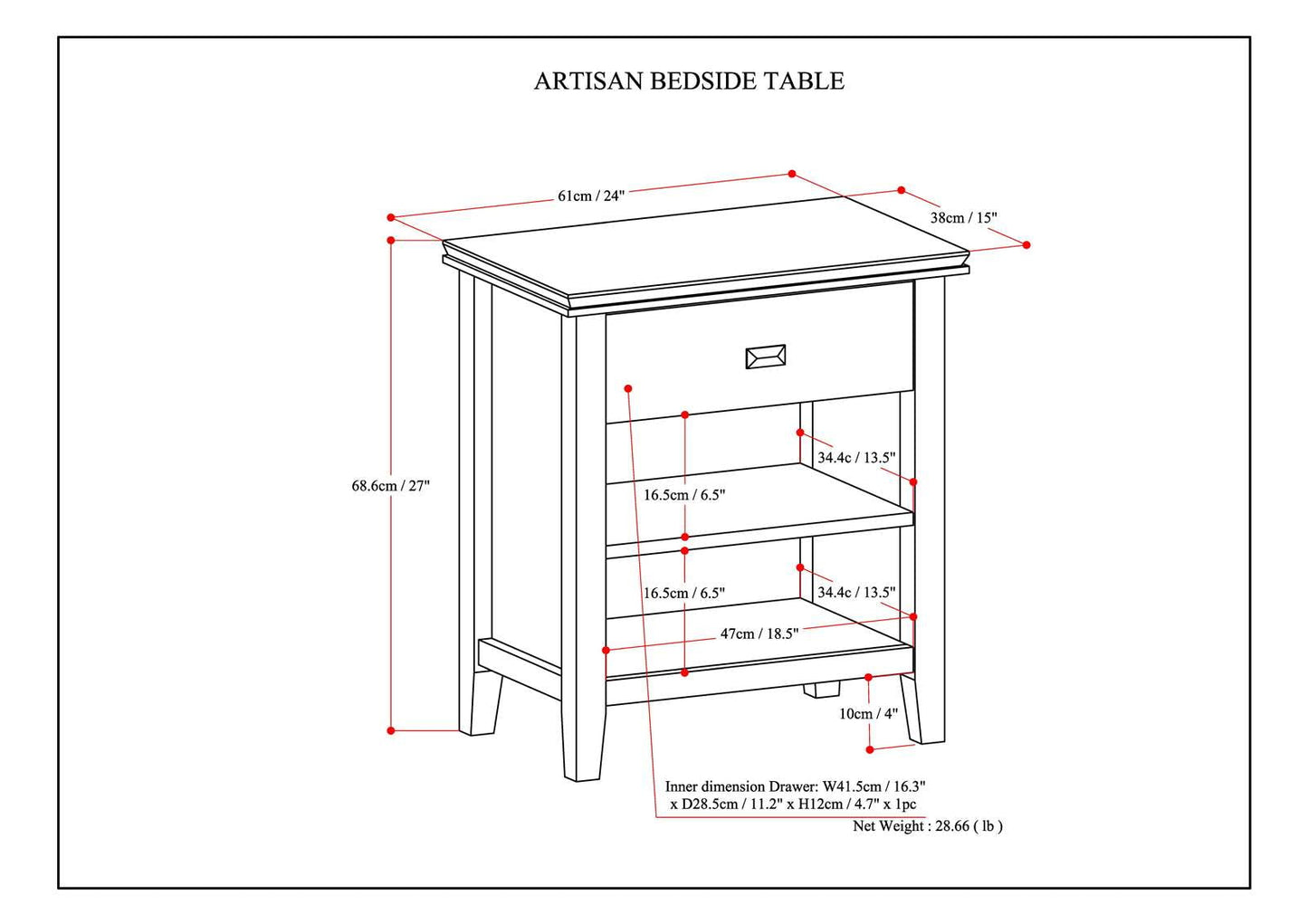 ARTISAN BEDSIDE TABLE

61cm / 24"

38cm / 15"

68.6cm / 27"

34.4c / 13.5"

16.5cm / 6.5"

16.5cm / 6.5"

34.4c / 13.5"

47cm / 18.5"

10cm / 4"

Inner dimension Drawer: W41.5cm / 16.3" x D28.5cm / 11.2" x H12cm / 4.7" x 1pc

Net Weight : 28.66 ( lb )