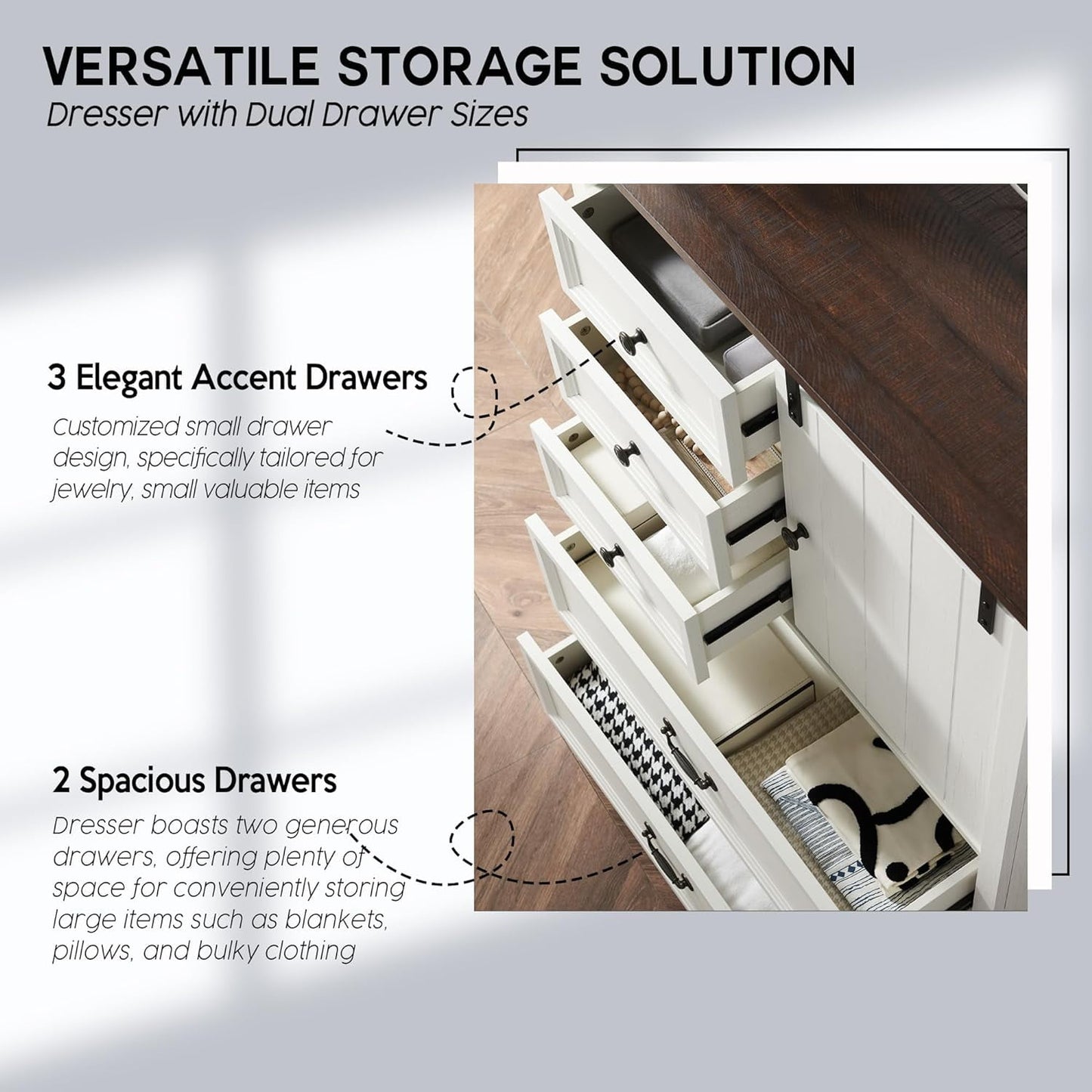 VERSATILE STORAGE SOLUTION

Dresser with Dual Drawer Sizes

3 Elegant Accent Drawers

Customized small drawer design, specifically tailored for jewelry, small valuable items

2 Spacious Drawers

Dresser boasts two generous drawers, offering plenty of space for conveniently storing large items such as blankets, pillows, and bulky clothing